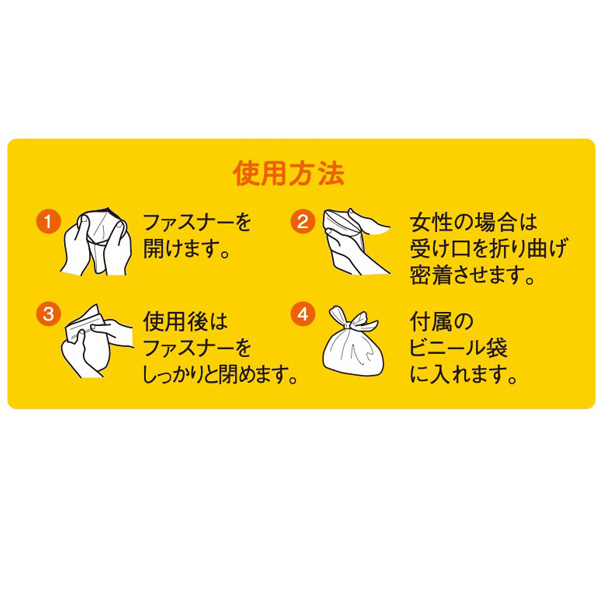 使用方法

1 ファスナーを開けます。

2 女性の場合は受け口を折り曲げ密着させます。

3 使用後はファスナーをしっかりと閉めます。

4 付属のビニール袋に入れます。